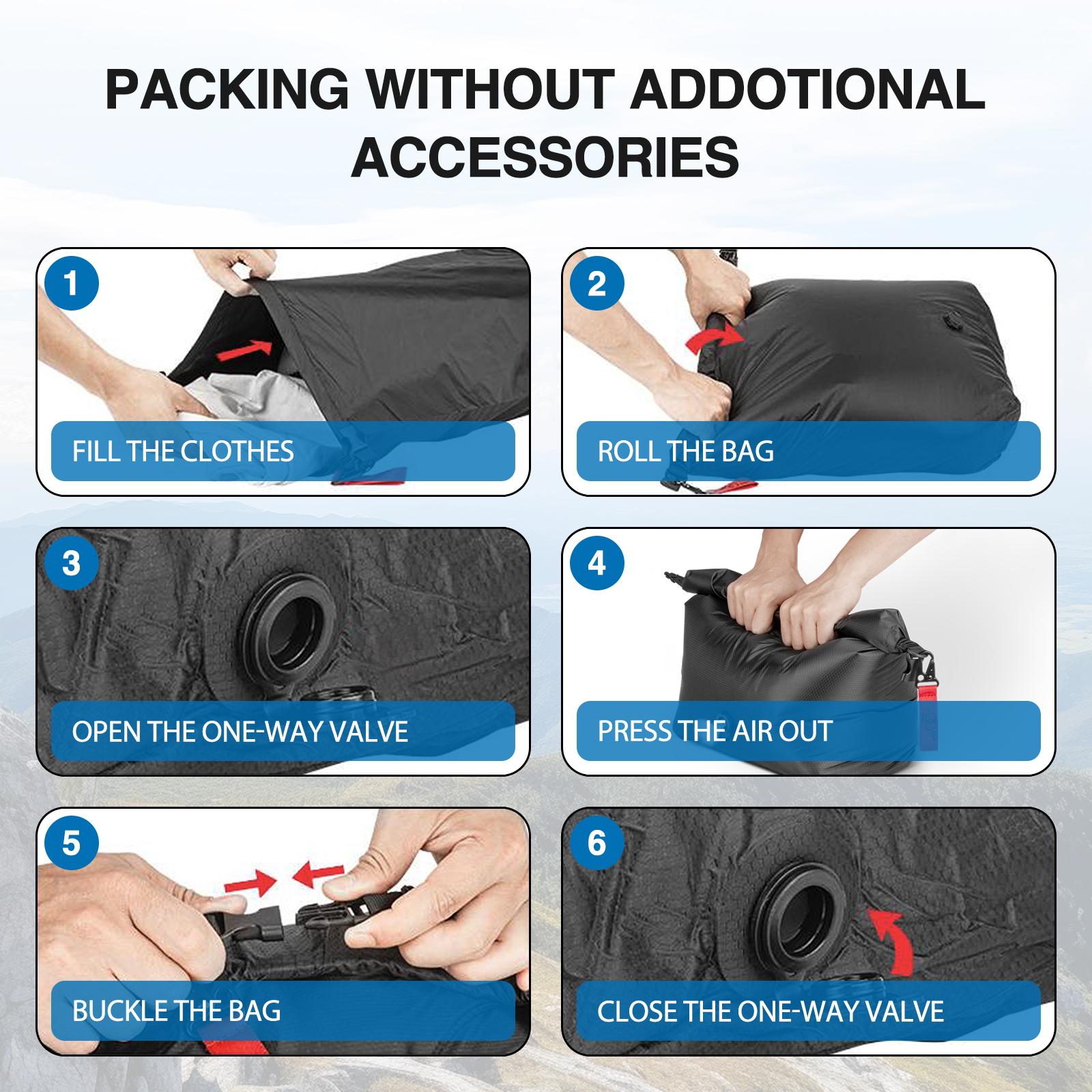 PACKING WITHOUT ADDOTIONAL ACCESSORIES

1
FILL THE CLOTHES

2
ROLL THE BAG

3
OPEN THE ONE-WAY VALVE

4
PRESS THE AIR OUT

5
BUCKLE THE BAG

6
CLOSE THE ONE-WAY VALVE